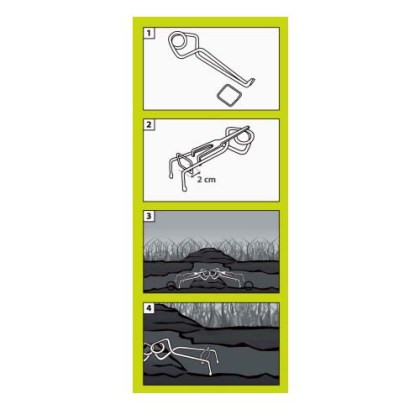 1

2

2 cm

3

4