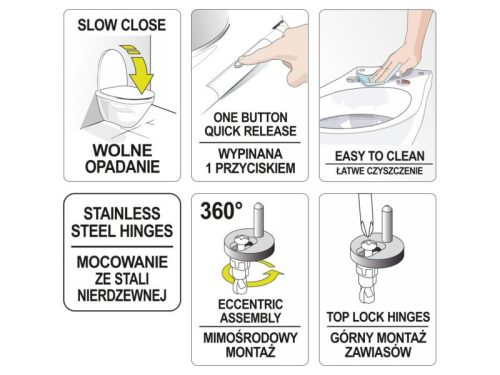 SLOW CLOSE

WOLNE OPADANIE

ONE BUTTON QUICK RELEASE

WYPINANA 1 PRZYCISKIEM

EASY TO CLEAN

ŁATWE CZYSZCZENIE

STAINLESS STEEL HINGES

MOCOWANIE ZE STALI NIERDZEWNEJ

360°

ECCENTRIC ASSEMBLY

MIMOŚRODOWY MONTAŻ

TOP LOCK HINGES

GÓRNY MONTAŻ ZAWIASÓW