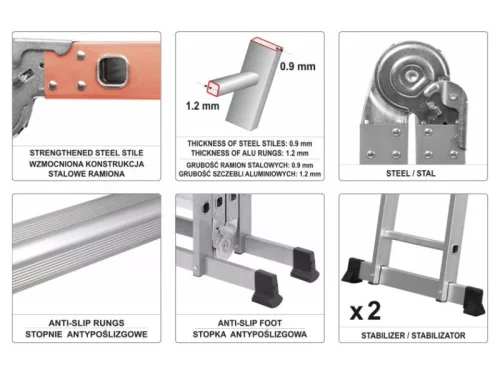 STRENGTHENED STEEL STILE
WZMOCNIONA KONSTRUKCJA STALOWE RAMIONA

0.9 mm
1.2 mm

THICKNESS OF STEEL STILES: 0.9 mm
THICKNESS OF ALU RUNGS: 1.2 mm
GRUBOŚĆ RAMION STALOWYCH: 0.9 mm
GRUBOŚĆ SZCZEBLI ALUMINIOWYCH: 1.2 mm

STEEL / STAL

ANTI-SLIP RUNGS
STOPNIE ANTYPOŚLIZGOWE

ANTI-SLIP FOOT
STOPKA ANTYPOŚLIZGOWA

x 2

STABILIZER / STABILIZATOR