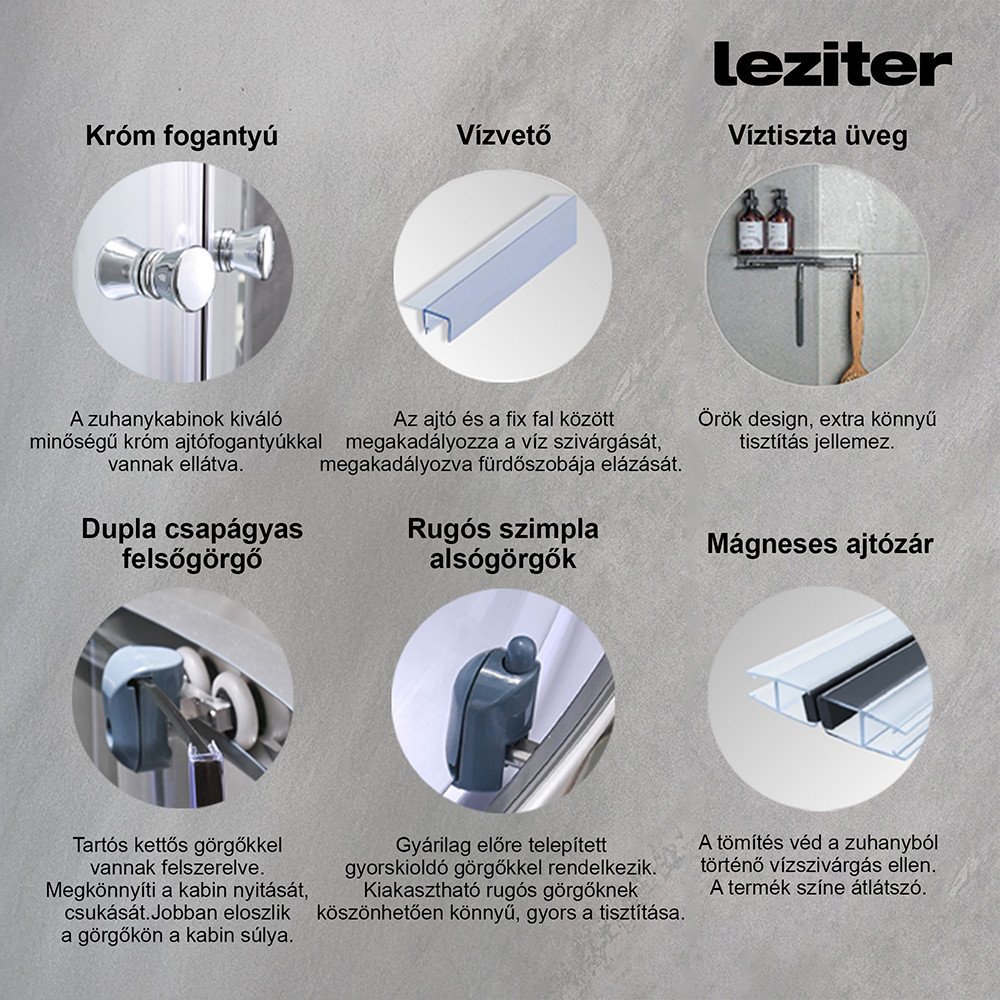 leziter

Króm fogantyú

A zuhanykabinok kiváló minőségű króm ajtófogantyúkkal vannak ellátva.

Vízvető

Az ajtó és a fix fal között megakadályozza a víz szivárgását, megakadályozva fürdőszobája elázását.

Víztiszta üveg

Örök design, extra könnyű tisztítás jellemez.

Dupla csapágyas felsőgörgő

Tartós kettős görgőkkel vannak felszerelve. Megkönnyíti a kabin nyitását, csukását.Jobban eloszlik a görgőkön a kabin súlya.

Rugós szimpla alsógörgők

Gyárilag előre telepített gyorskioldó görgőkkel rendelkezik. Kiakasztható rugós görgőknek köszönhetően könnyű, gyors a tisztítása.

Mágneses ajtózár

A tömítés véd a zuhanyból történő vízszivárgás ellen. A termék színe átlátszó.