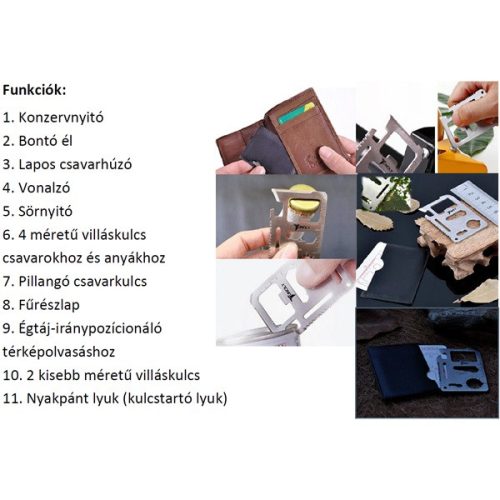 Funkciók:

1. Konzervnyitó
2. Bontó él
3. Lapos csavarhúzó
4. Vonalzó
5. Sörnyitó
6. 4 méretű villáskulcs csavarokhoz és anyákhoz
7. Pillangó csavarkulcs
8. Fűrészlap
9. Égtáj-iránypozícionáló térképolvasáshoz
10. 2 kisebb méretű villáskulcs
11. Nyakpánt lyuk (kulcstartó lyuk)