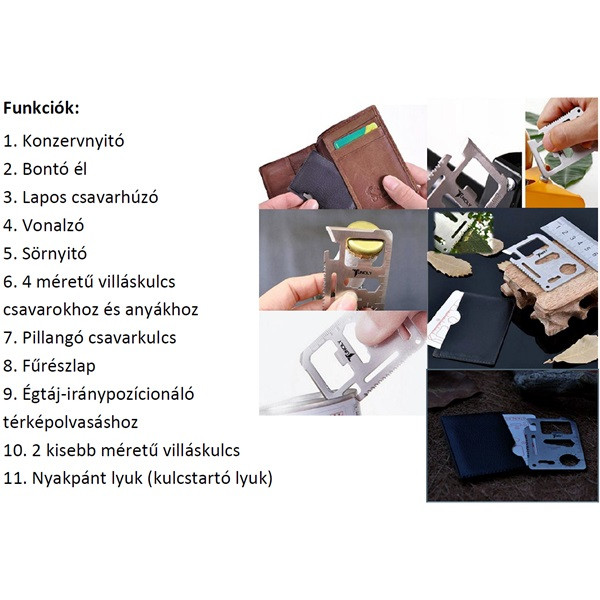 Funkciók:

1. Konzervnyitó
2. Bontó él
3. Lapos csavarhúzó
4. Vonalzó
5. Sörnyitó
6. 4 méretű villáskulcs csavarokhoz és anyákhoz
7. Pillangó csavarkulcs
8. Fűrészlap
9. Égtáj-iránypozícionáló térképolvasáshoz
10. 2 kisebb méretű villáskulcs
11. Nyakpánt lyuk (kulcstartó lyuk)